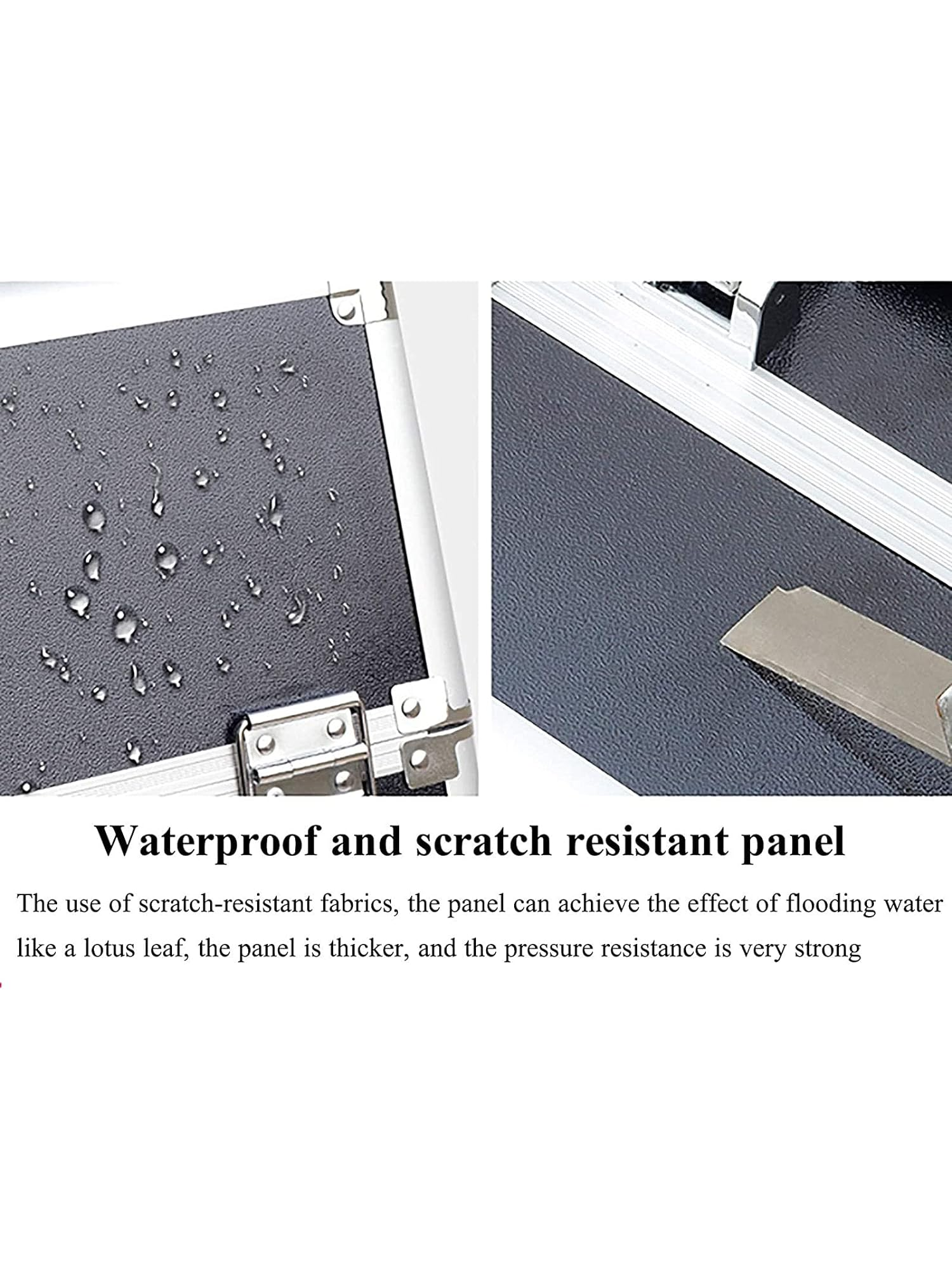 Waterproof and scratch resistant panel

The use of scratch-resistant fabrics, the panel can achieve the effect of flooding water like a lotus leaf, the panel is thicker, and the pressure resistance is very strong