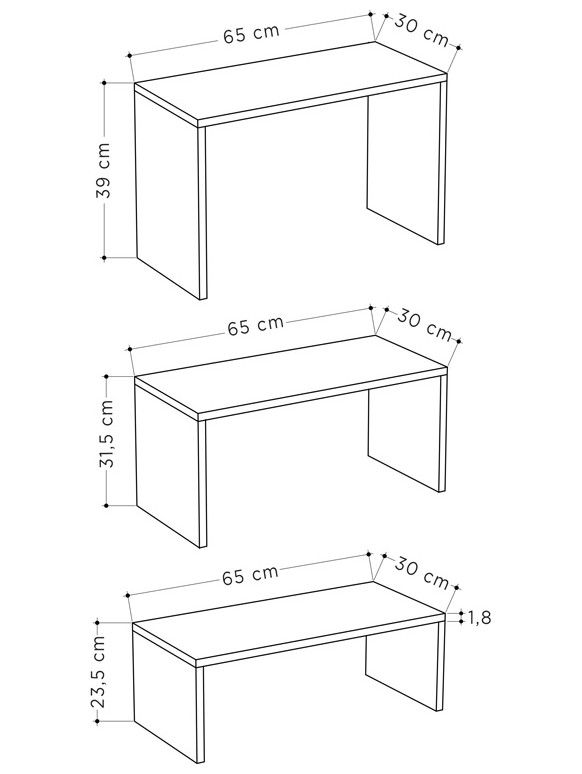 65 cm
30 cm
39 cm

65 cm
30 cm
31,5 cm

65 cm
30 cm
1,8
23,5 cm